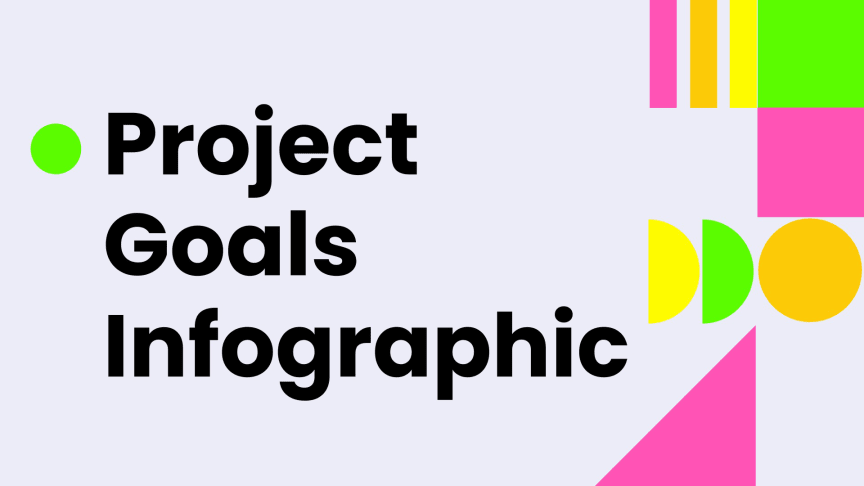 Project Goals Infographic